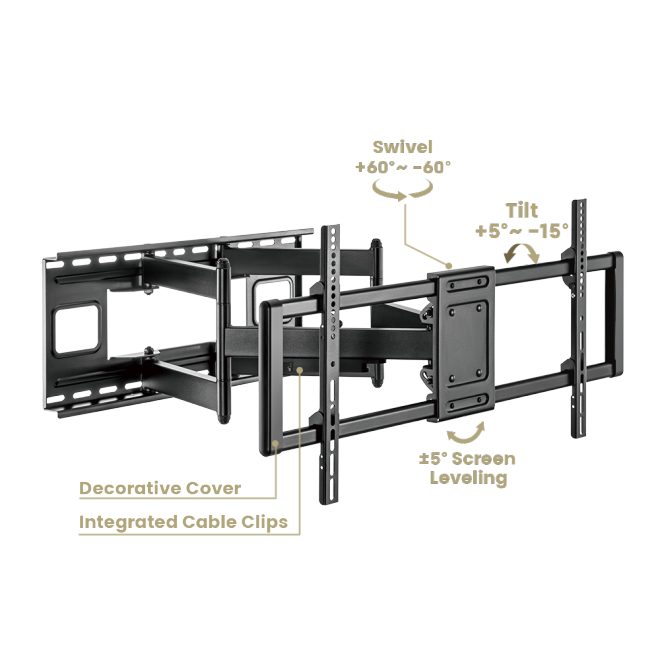 Swivel
+60°~ -60°

Tilt
+5°~ -15°

±5° Screen Leveling

Decorative Cover

Integrated Cable Clips