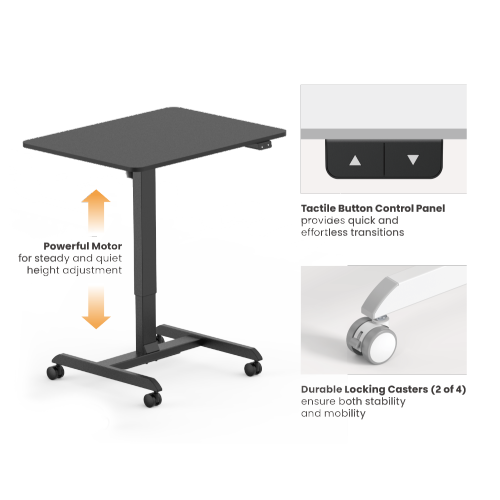 Powerful Motor
for steady and quiet height adjustment

Tactile Button Control Panel
provides quick and effortless transitions

Durable Locking Casters (2 of 4)
ensure both stability and mobility