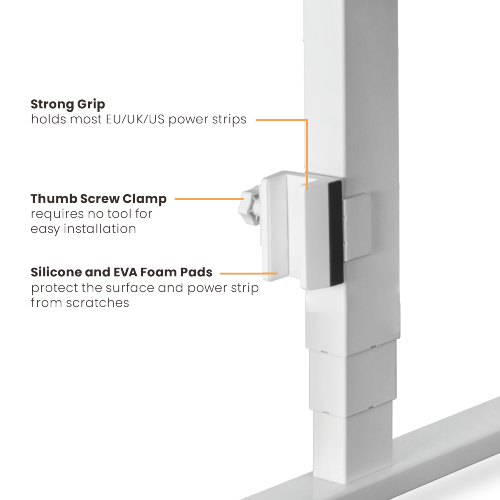 Strong Grip
holds most EU/UK/US power strips

Thumb Screw Clamp
requires no tool for easy installation

Silicone and EVA Foam Pads
protect the surface and power strip from scratches