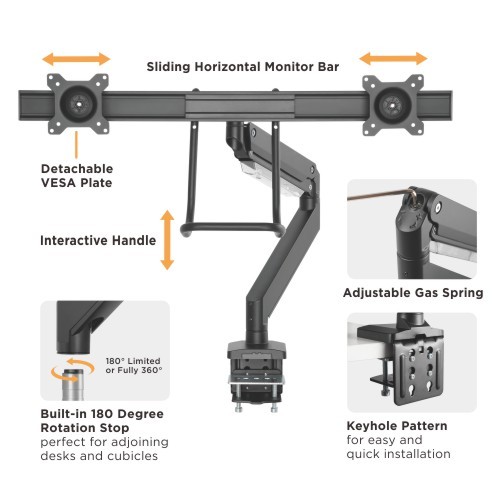 Sliding Horizontal Monitor Bar

Detachable VESA Plate

Interactive Handle

Adjustable Gas Spring

180° Limited or Fully 360°

Built-in 180 Degree Rotation Stop
perfect for adjoining desks and cubicles

Keyhole Pattern
for easy and quick installation