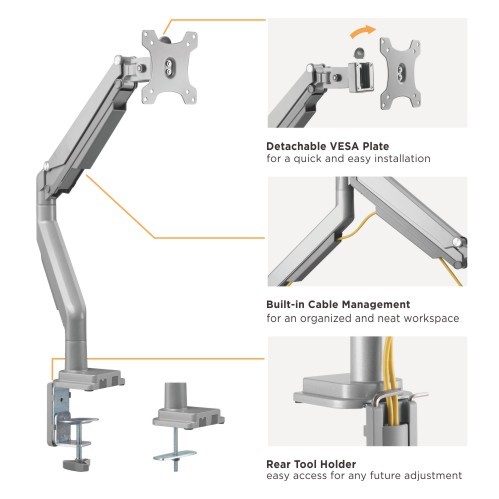 Detachable VESA Plate
for a quick and easy installation

Built-in Cable Management
for an organized and neat workspace

Rear Tool Holder
easy access for any future adjustment