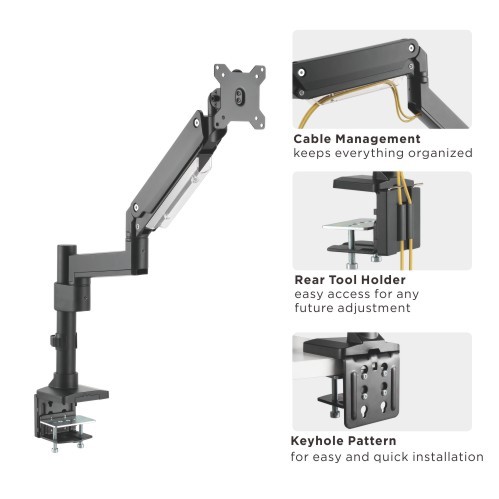 Cable Management
keeps everything organized

Rear Tool Holder
easy access for any future adjustment

Keyhole Pattern
for easy and quick installation