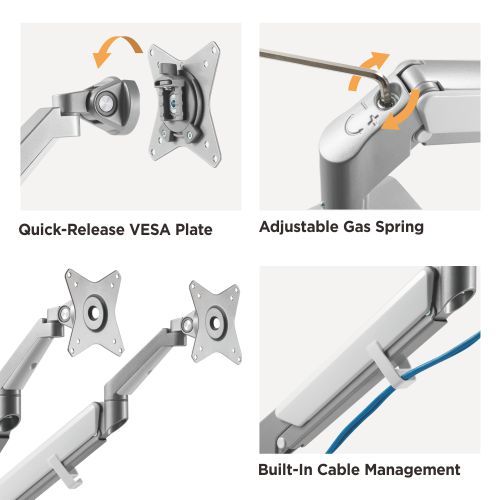 Quick-Release VESA Plate

Adjustable Gas Spring

Built-In Cable Management