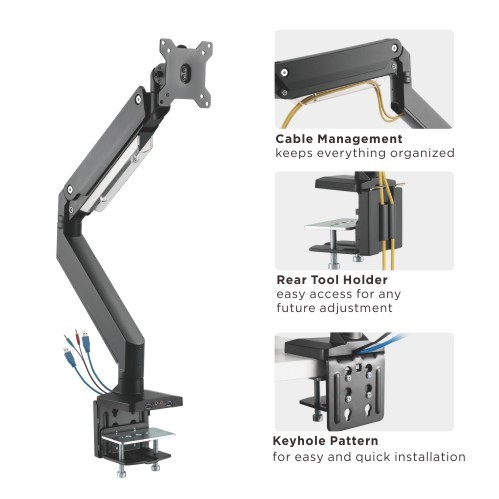 Cable Management
keeps everything organized

Rear Tool Holder
easy access for any future adjustment

Keyhole Pattern
for easy and quick installation