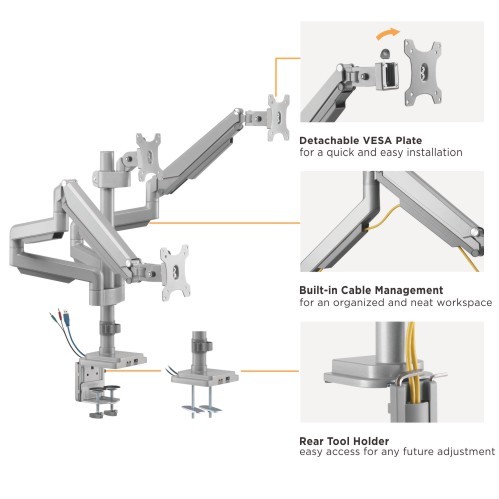 Detachable VESA Plate
for a quick and easy installation

Built-in Cable Management
for an organized and neat workspace

Rear Tool Holder
easy access for any future adjustment