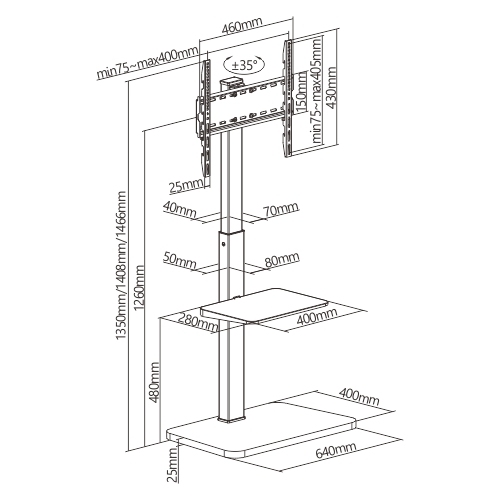 460mm

min75~max400mm

±35°

150mm

min75~max405mm

430mm

25mm

40mm

70mm

50mm

80mm

1350mm/1408mm/1466mm

1260mm

280mm

400mm

480mm

400mm

640mm

25mm