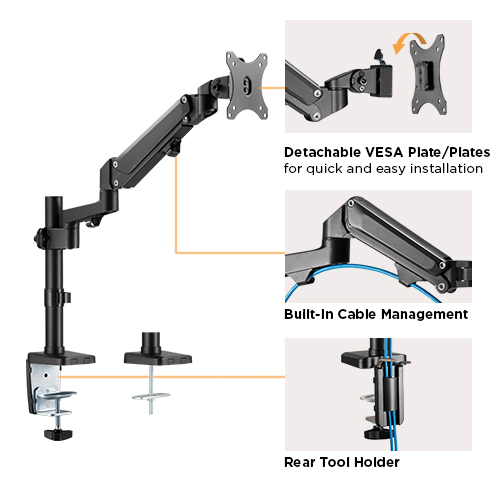 Detachable VESA Plate/Plates
for quick and easy installation

Built-In Cable Management

Rear Tool Holder