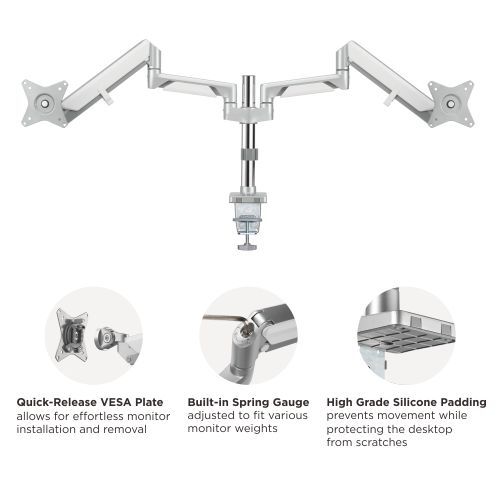 Quick-Release VESA Plate
allows for effortless monitor installation and removal

Built-in Spring Gauge
adjusted to fit various monitor weights

High Grade Silicone Padding
prevents movement while protecting the desktop from scratches