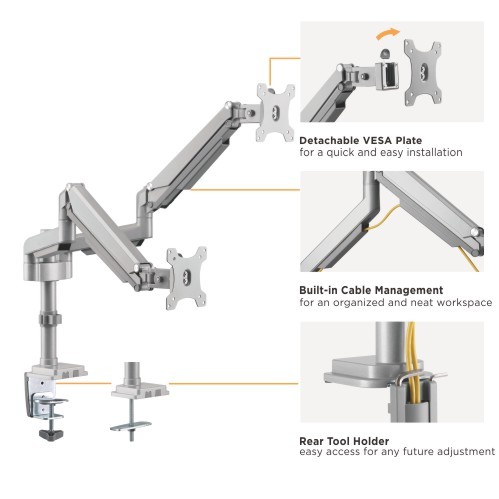 Detachable VESA Plate
for a quick and easy installation

Built-in Cable Management
for an organized and neat workspace

Rear Tool Holder
easy access for any future adjustment