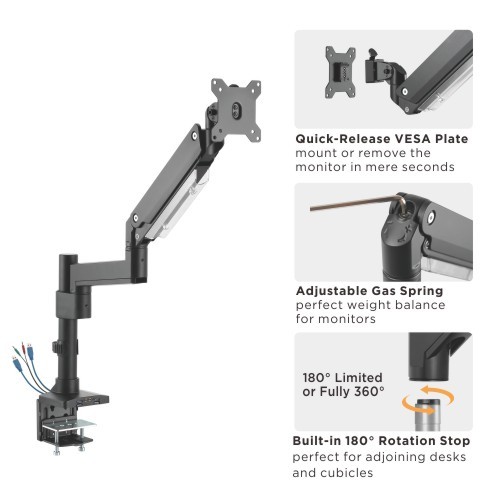 Quick-Release VESA Plate
mount or remove the monitor in mere seconds

Adjustable Gas Spring
perfect weight balance for monitors

180° Limited or Fully 360°

Built-in 180° Rotation Stop
perfect for adjoining desks and cubicles