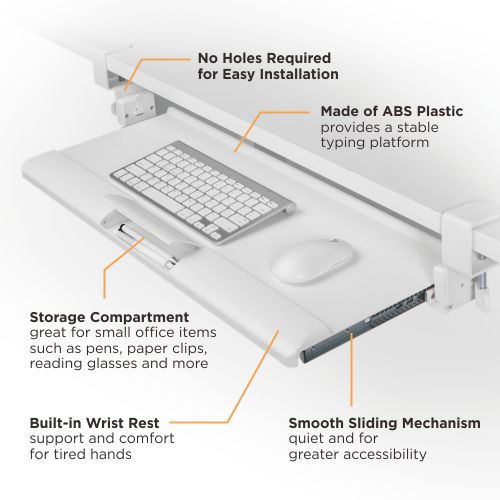 No Holes Required for Easy Installation

Made of ABS Plastic
provides a stable typing platform

Storage Compartment
great for small office items such as pens, paper clips, reading glasses and more

Built-in Wrist Rest
support and comfort for tired hands

Smooth Sliding Mechanism
quiet and for greater accessibility