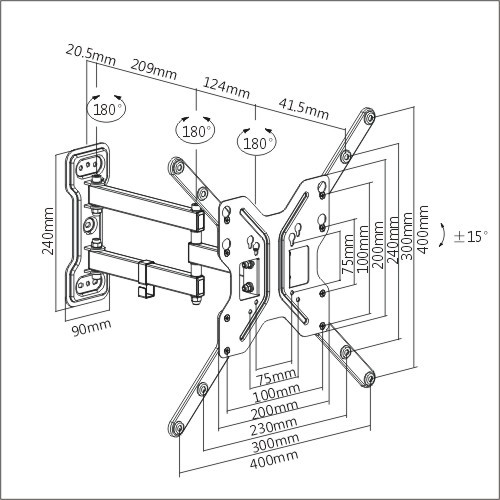 20.5mm
209mm
124mm
41.5mm
180°
180°
180°
240mm
90mm
75mm
100mm
200mm
240mm
300mm
400mm
±15°
75mm
100mm
200mm
230mm
300mm
400mm