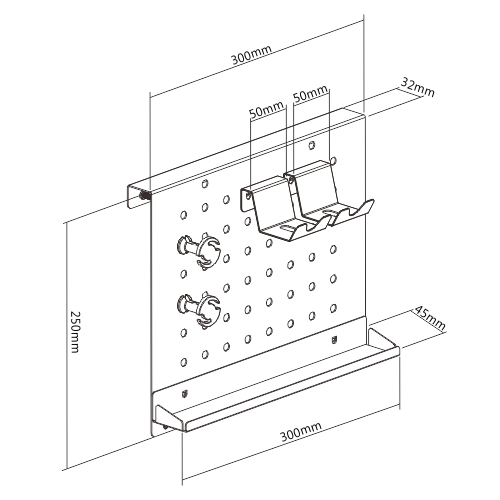 300mm
32mm
50mm
50mm
250mm
45mm
300mm