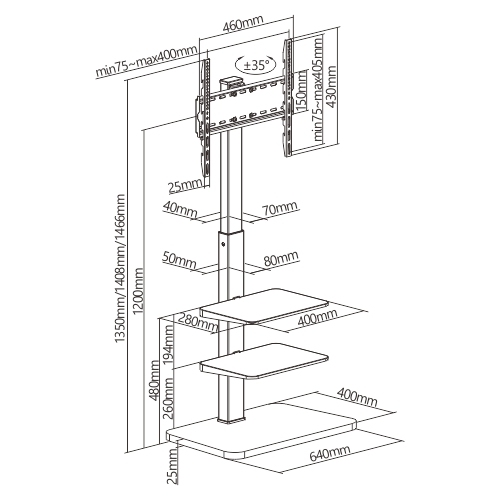 460mm
min75~max400mm
±35°
150mm
min75~max405mm
430mm
25mm
40mm
70mm
50mm
80mm
1350mm/1408mm/1466mm
1200mm
280mm
400mm
194mm
480mm
260mm
400mm
640mm
25mm