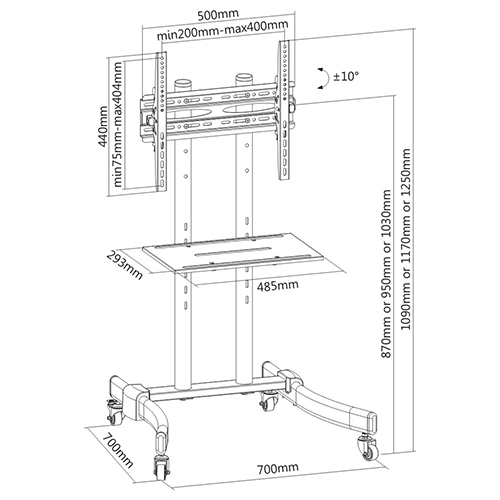 500mm
min200mm-max400mm
440mm
min75mm-max404mm
±10°
293mm
485mm
870mm or 950mm or 1030mm
1090mm or 1170mm or 1250mm
700mm
700mm