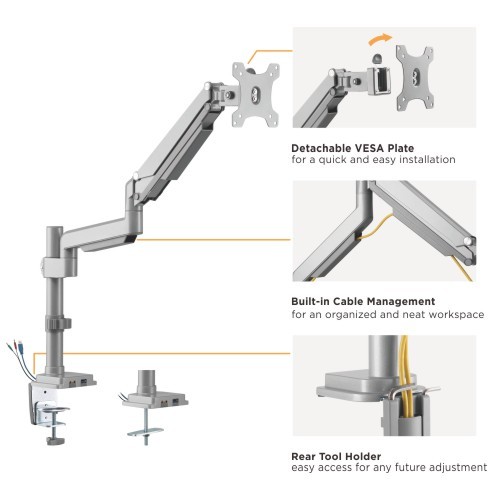 Detachable VESA Plate
for a quick and easy installation

Built-in Cable Management
for an organized and neat workspace

Rear Tool Holder
easy access for any future adjustment