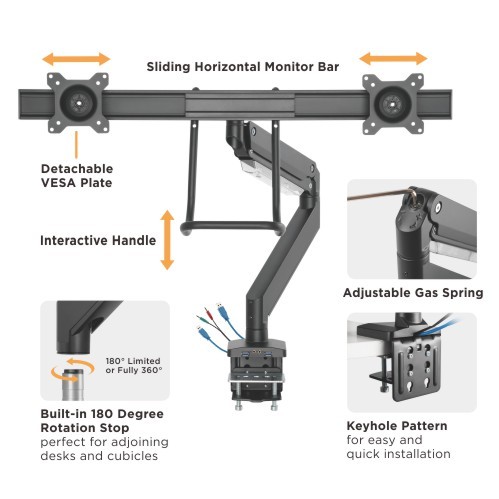 Sliding Horizontal Monitor Bar

Detachable VESA Plate

Interactive Handle

Adjustable Gas Spring

180° Limited or Fully 360°

Built-in 180 Degree Rotation Stop
perfect for adjoining desks and cubicles

Keyhole Pattern
for easy and quick installation