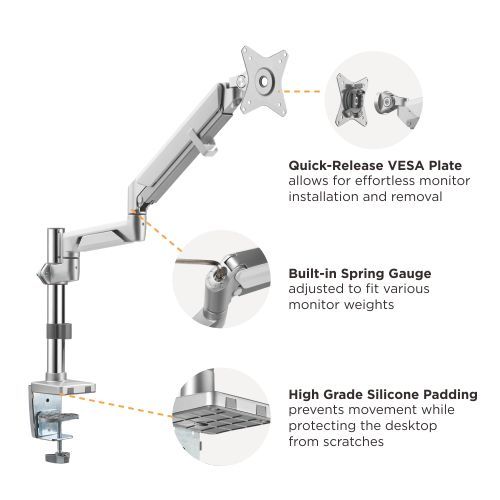 Quick-Release VESA Plate
allows for effortless monitor installation and removal

Built-in Spring Gauge
adjusted to fit various monitor weights

High Grade Silicone Padding
prevents movement while protecting the desktop from scratches