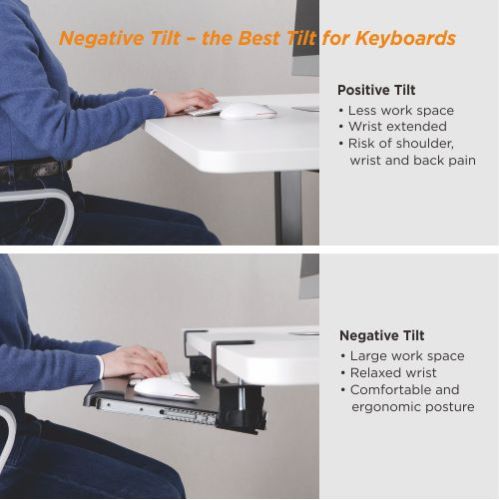 Negative Tilt – the Best Tilt for Keyboards

Positive Tilt
• Less work space
• Wrist extended
• Risk of shoulder, wrist and back pain

Negative Tilt
• Large work space
• Relaxed wrist
• Comfortable and ergonomic posture