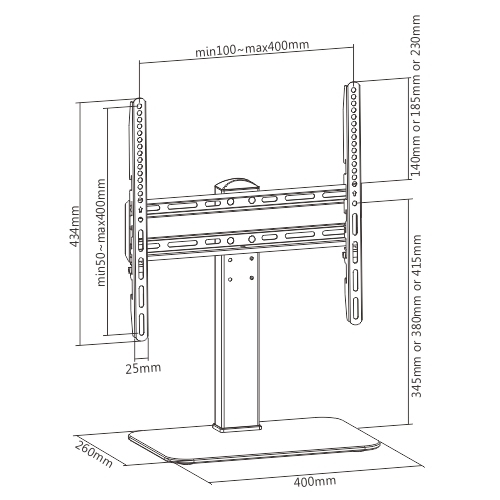 min100~max400mm

140mm or 185mm or 230mm

434mm

min50~max400mm

25mm

345mm or 380mm or 415mm

260mm

400mm