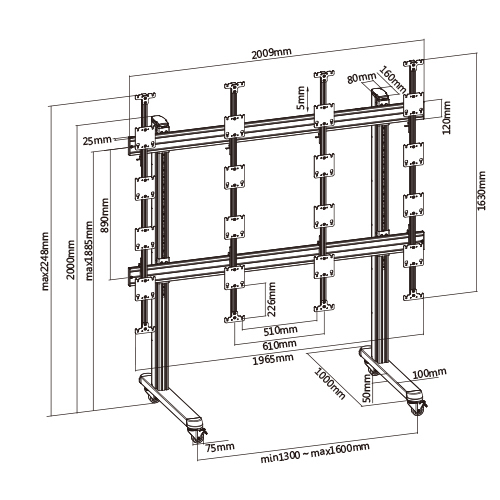 2009mm
80mm
160mm
5mm
120mm
25mm
1630mm
890mm
max1885mm
2000mm
max2248mm
226mm
510mm
610mm
1965mm
1000mm
100mm
50mm
75mm
min1300 ~ max1600mm