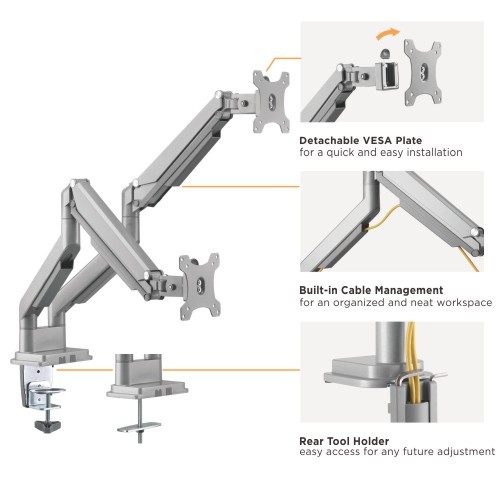 Detachable VESA Plate
for a quick and easy installation

Built-in Cable Management
for an organized and neat workspace

Rear Tool Holder
easy access for any future adjustment