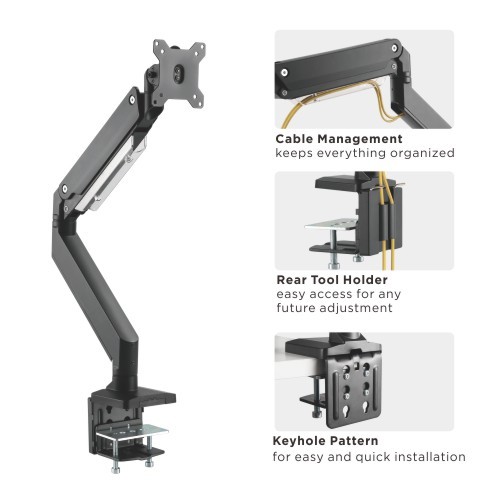 Cable Management
keeps everything organized

Rear Tool Holder
easy access for any future adjustment

Keyhole Pattern
for easy and quick installation