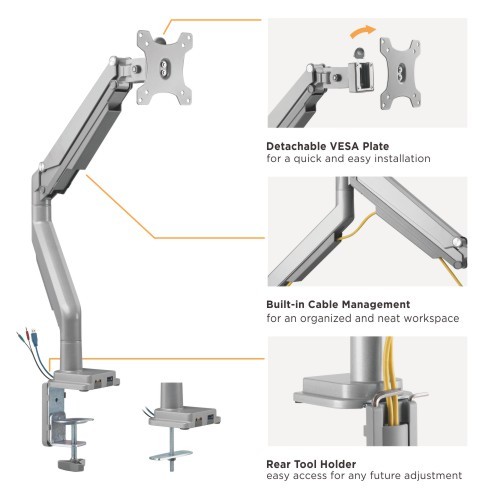 Detachable VESA Plate
for a quick and easy installation

Built-in Cable Management
for an organized and neat workspace

Rear Tool Holder
easy access for any future adjustment