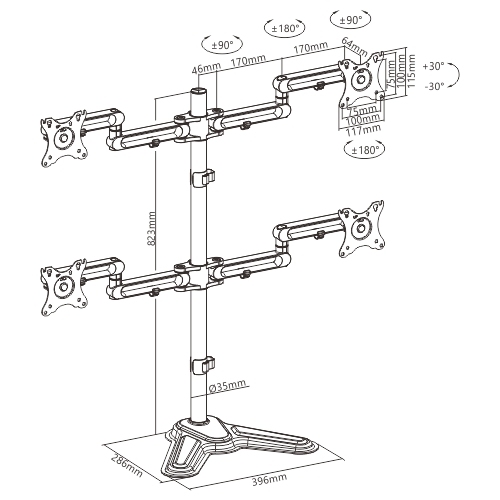 ±90°
±180°
±90°
46mm
170mm
170mm
64mm
75mm
100mm
115mm
+30°
-30°
75mm
100mm
117mm
±180°
823mm
Ø35mm
286mm
396mm