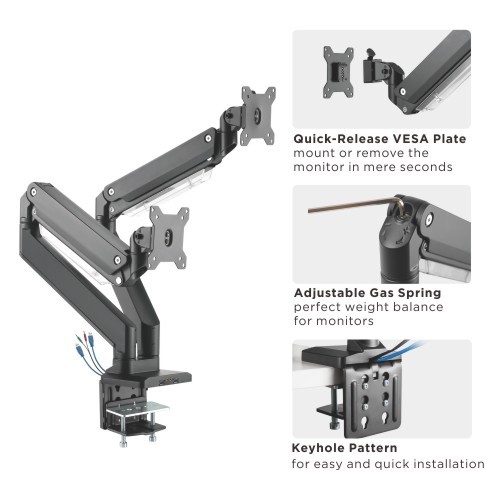 Quick-Release VESA Plate
mount or remove the monitor in mere seconds

Adjustable Gas Spring
perfect weight balance for monitors

Keyhole Pattern
for easy and quick installation