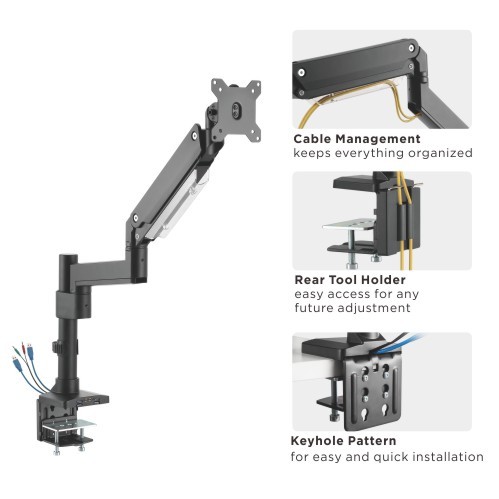 Cable Management
keeps everything organized

Rear Tool Holder
easy access for any future adjustment

Keyhole Pattern
for easy and quick installation