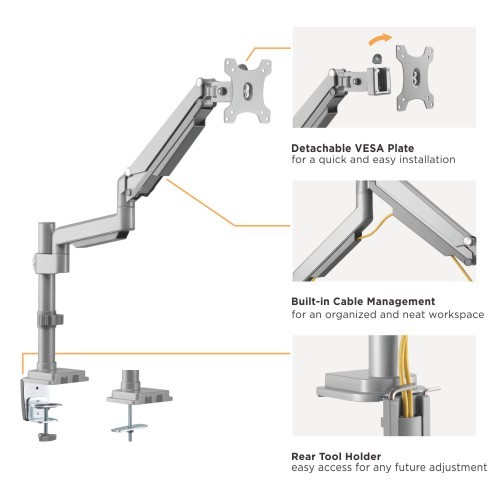 Detachable VESA Plate
for a quick and easy installation

Built-in Cable Management
for an organized and neat workspace

Rear Tool Holder
easy access for any future adjustment