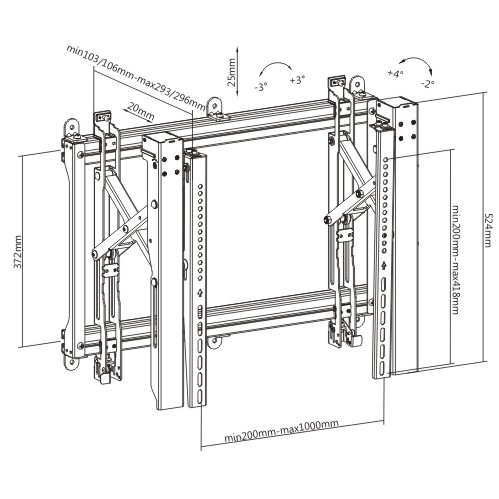 min103/106mm-max293/296mm
20mm
25mm
-3°
+3°
+4°
-2°
372mm
min200mm-max418mm
524mm
min200mm-max1000mm