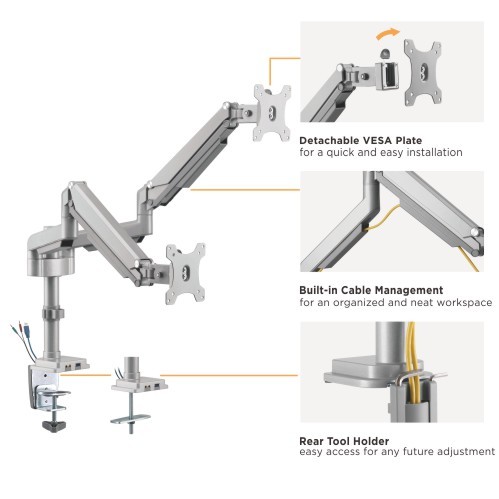 Detachable VESA Plate
for a quick and easy installation

Built-in Cable Management
for an organized and neat workspace

Rear Tool Holder
easy access for any future adjustment