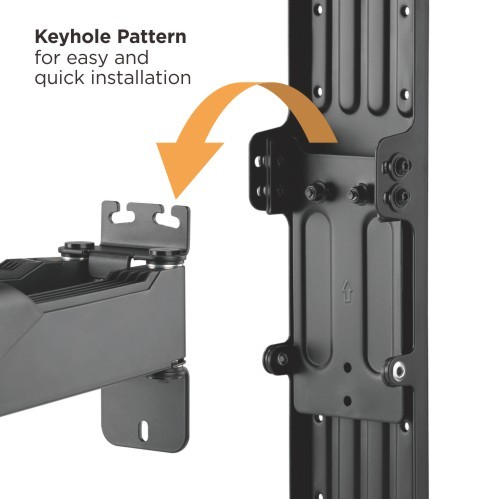 **Keyhole Pattern**
for easy and quick installation