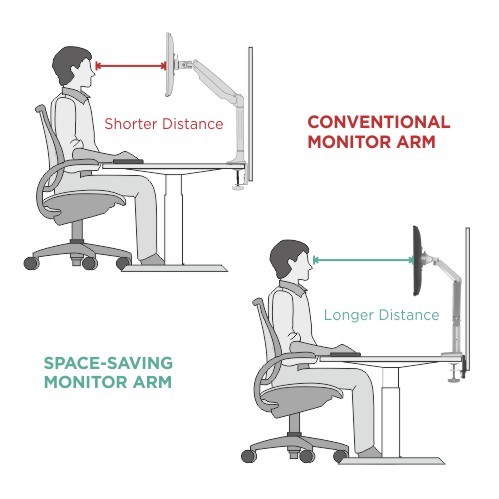 Shorter Distance

CONVENTIONAL MONITOR ARM

Longer Distance

SPACE-SAVING MONITOR ARM