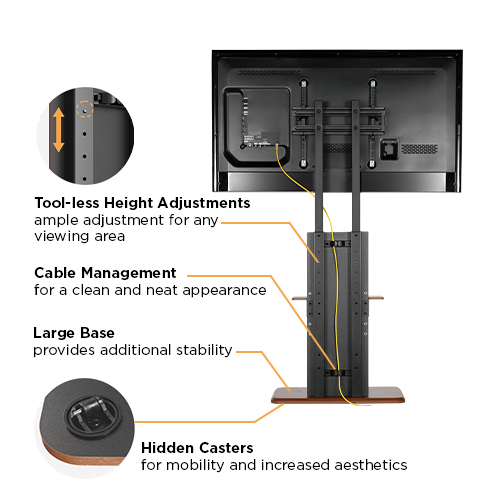 Tool-less Height Adjustments
ample adjustment for any viewing area

Cable Management
for a clean and neat appearance

Large Base
provides additional stability

Hidden Casters
for mobility and increased aesthetics