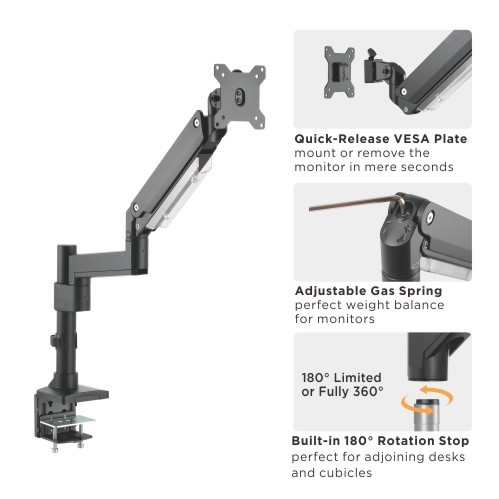 Quick-Release VESA Plate
mount or remove the monitor in mere seconds

Adjustable Gas Spring
perfect weight balance for monitors

180° Limited or Fully 360°

Built-in 180° Rotation Stop
perfect for adjoining desks and cubicles