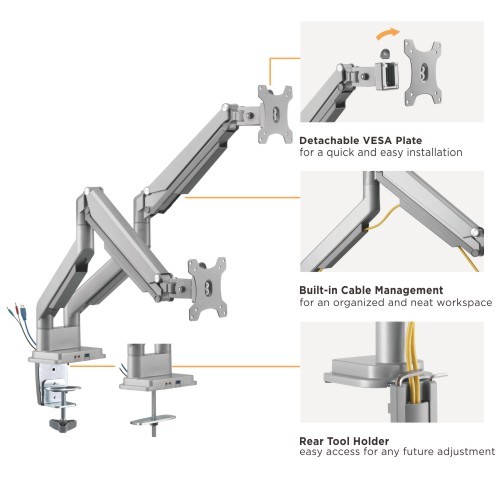 Detachable VESA Plate
for a quick and easy installation

Built-in Cable Management
for an organized and neat workspace

Rear Tool Holder
easy access for any future adjustment