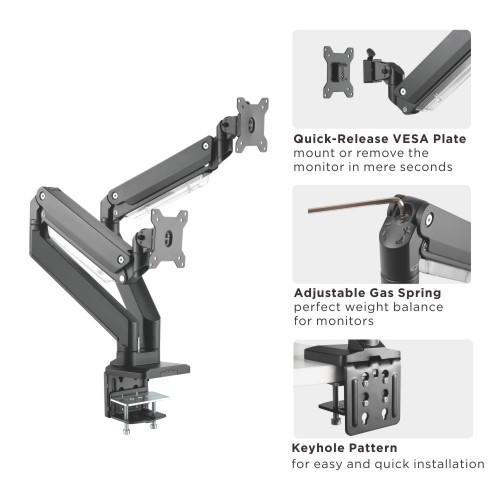 Quick-Release VESA Plate
mount or remove the monitor in mere seconds

Adjustable Gas Spring
perfect weight balance for monitors

Keyhole Pattern
for easy and quick installation