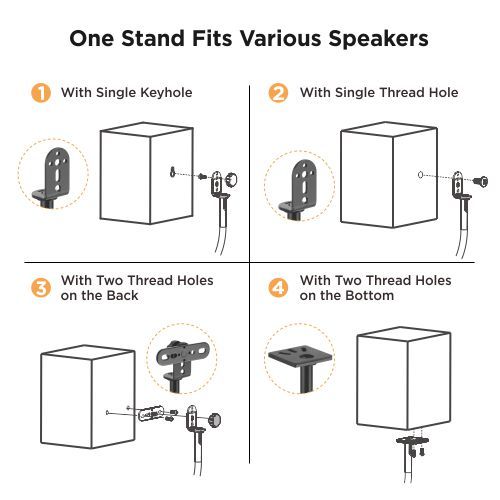 One Stand Fits Various Speakers

1 With Single Keyhole

2 With Single Thread Hole

3 With Two Thread Holes on the Back

4 With Two Thread Holes on the Bottom